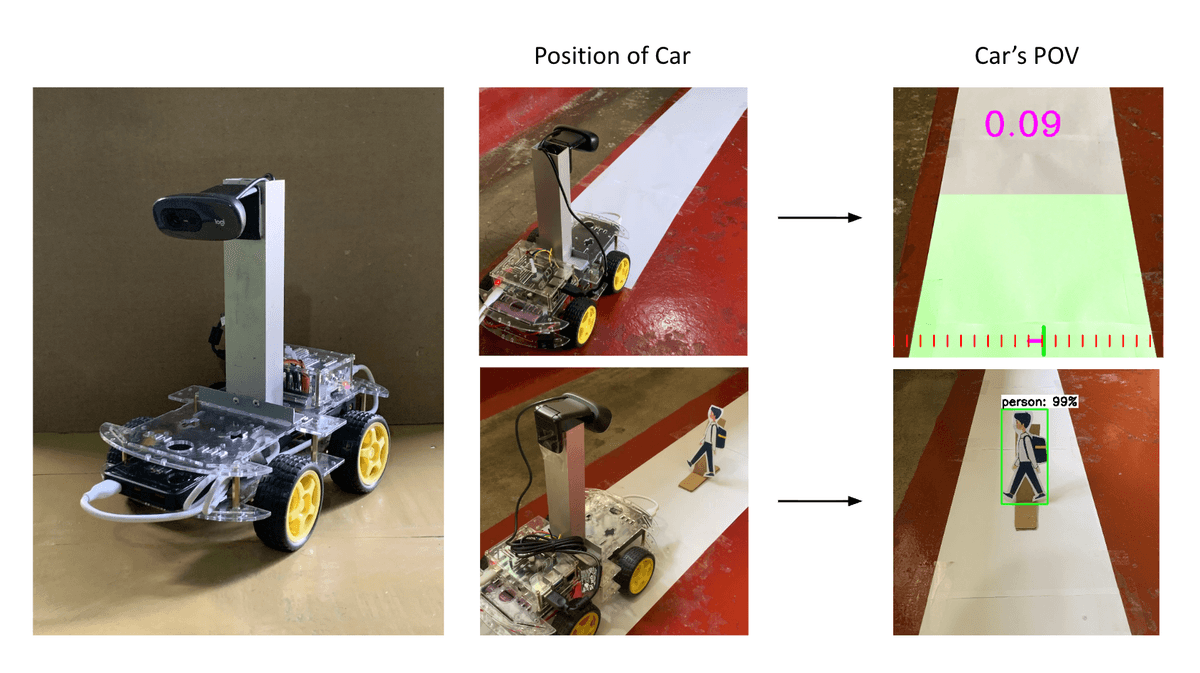 Position of Car

Car's POV

0.09

person: 99%